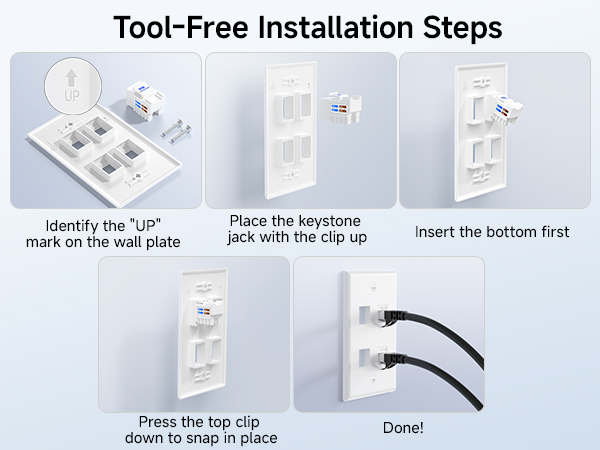 Tool-Free Installation Steps

UP

Identify the "UP" mark on the wall plate

Place the keystone jack with the clip up

Insert the bottom first

Press the top clip down to snap in place

Done!