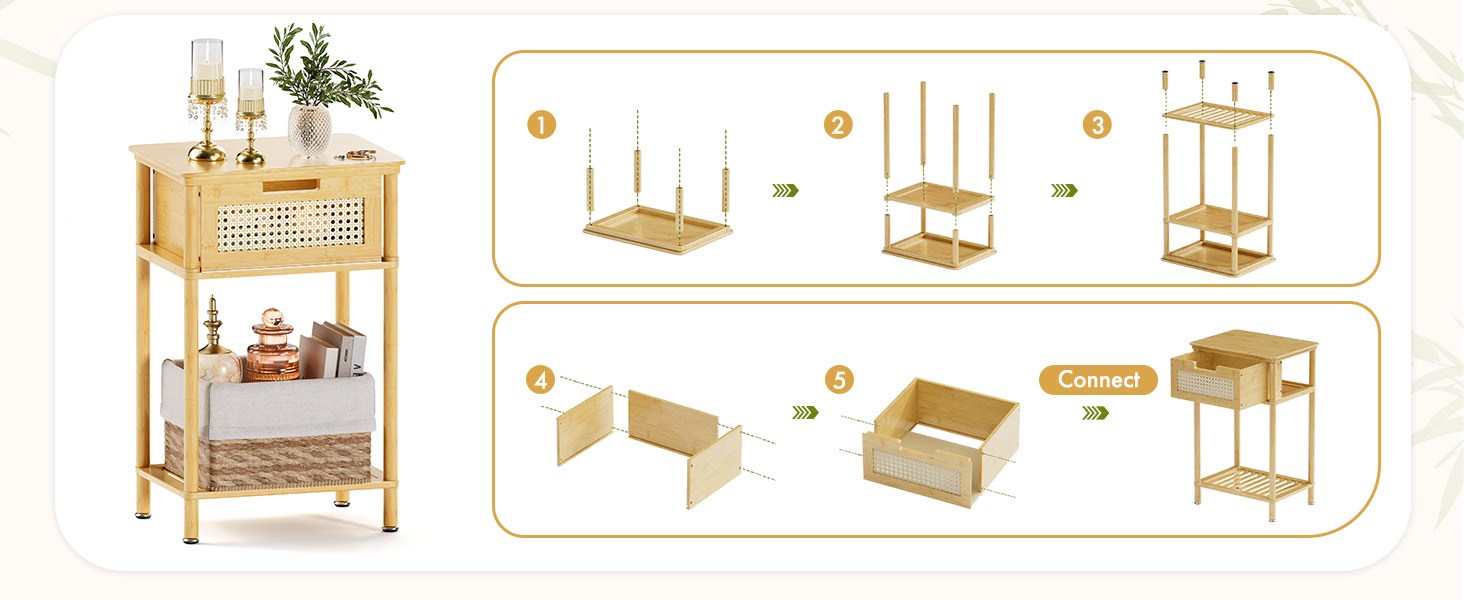 1

2

3

4

5

Connect