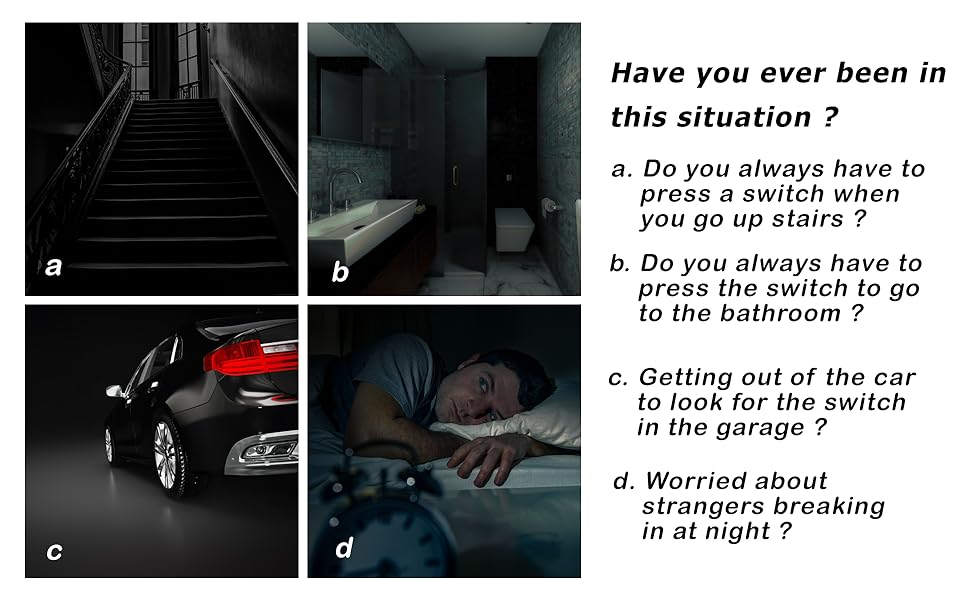 a

b

c

d

Have you ever been in this situation ?

a. Do you always have to press a switch when you go up stairs ?

b. Do you always have to press the switch to go to the bathroom ?

c. Getting out of the car to look for the switch in the garage ?

d. Worried about strangers breaking in at night ?