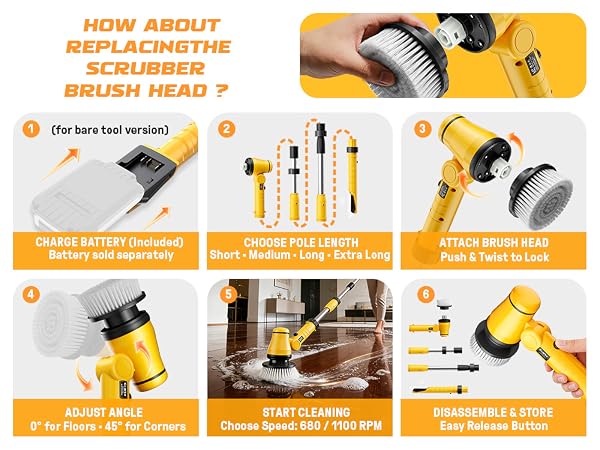 HOW ABOUT REPLACINGTHE SCRUBBER BRUSH HEAD ?

1 (for bare tool version)

CHARGE BATTERY (Included)
Battery sold separately

2

CHOOSE POLE LENGTH
Short · Medium · Long · Extra Long

3

ATTACH BRUSH HEAD
Push & Twist to Lock

4

ADJUST ANGLE
0° for Floors · 45° for Corners

5

START CLEANING
Choose Speed: 680 / 1100 RPM

6

DISASSEMBLE & STORE
Easy Release Button