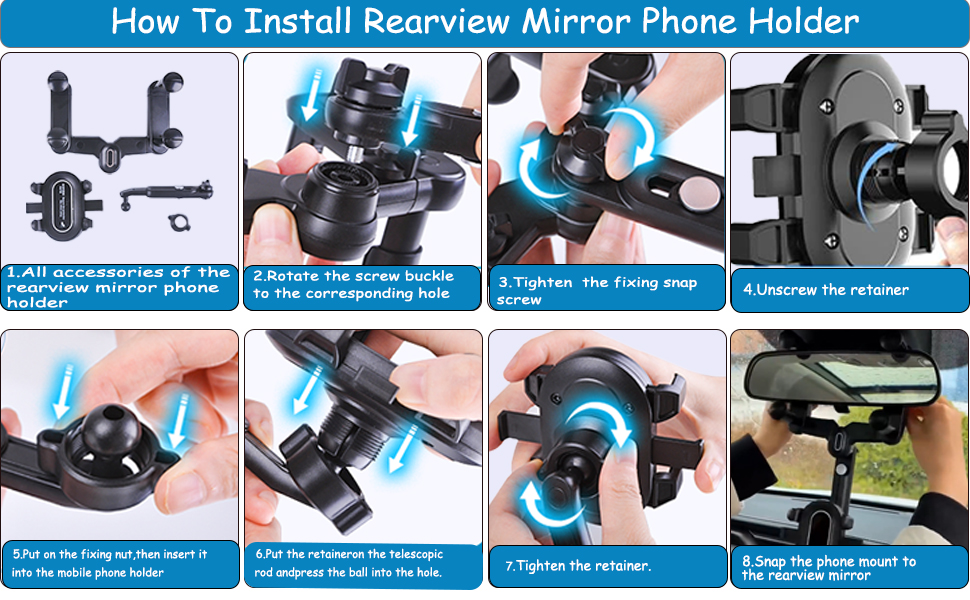 How To Install Rearview Mirror Phone Holder

1.All accessories of the rearview mirror phone holder

2.Rotate the screw buckle to the corresponding hole

3.Tighten the fixing snap screw

4.Unscrew the retainer

5.Put on the fixing nut,then insert it into the mobile phone holder

6.Put the retaineron the telescopic rod andpress the ball into the hole.

7.Tighten the retainer.

8.Snap the phone mount to the rearview mirror