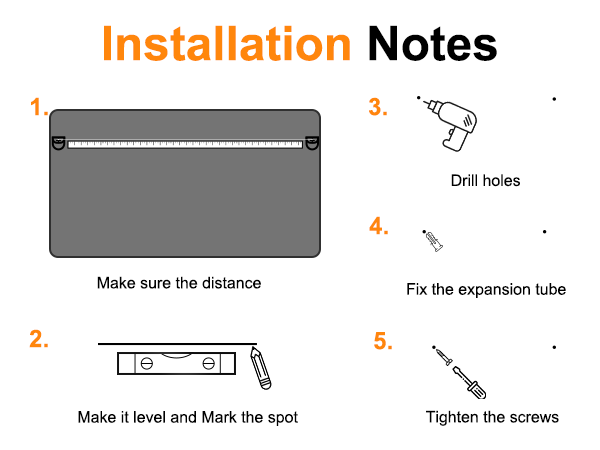 Installation Notes

1.

Make sure the distance

2.

Make it level and Mark the spot

3.

Drill holes

4.

Fix the expansion tube

5.

Tighten the screws