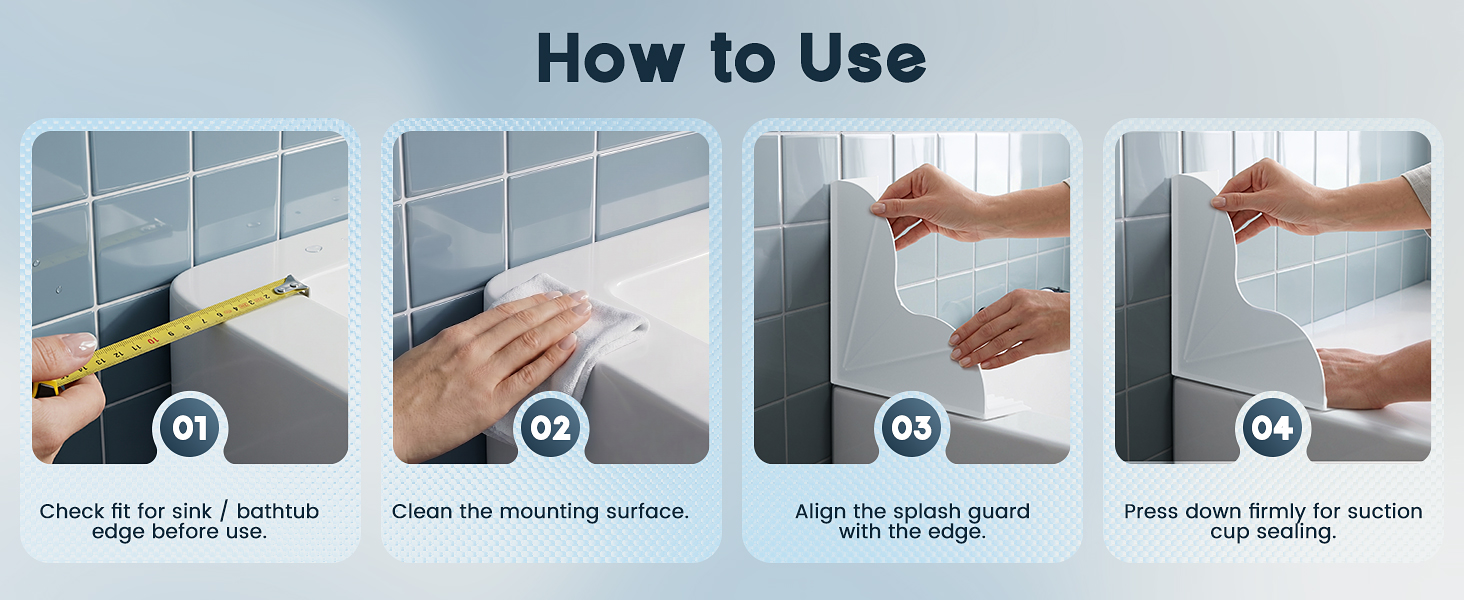 How to Use

01

Check fit for sink / bathtub edge before use.

02

Clean the mounting surface.

03

Align the splash guard with the edge.

04

Press down firmly for suction cup sealing.