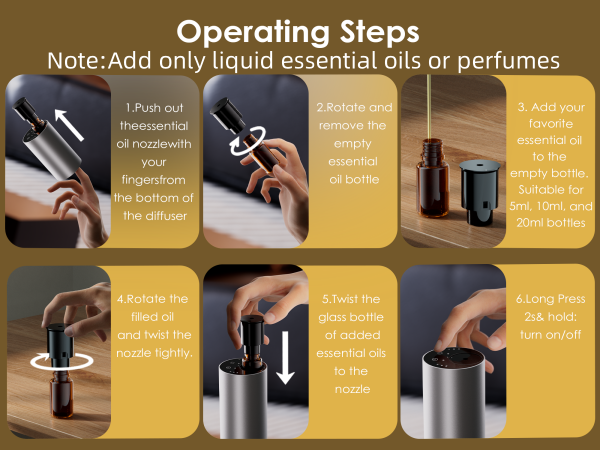 Operating Steps
Note:Add only liquid essential oils or perfumes

1.Push out theessential oil nozzlewith your fingersfrom the bottom of the diffuser

2.Rotate and remove the empty essential oil bottle

3. Add your favorite essential oil to the empty bottle. Suitable for 5ml, 10ml, and 20ml bottles

4.Rotate the filled oil and twist the nozzle tightly.

5.Twist the glass bottle of added essential oils to the nozzle

6.Long Press 2s& hold: turn on/off