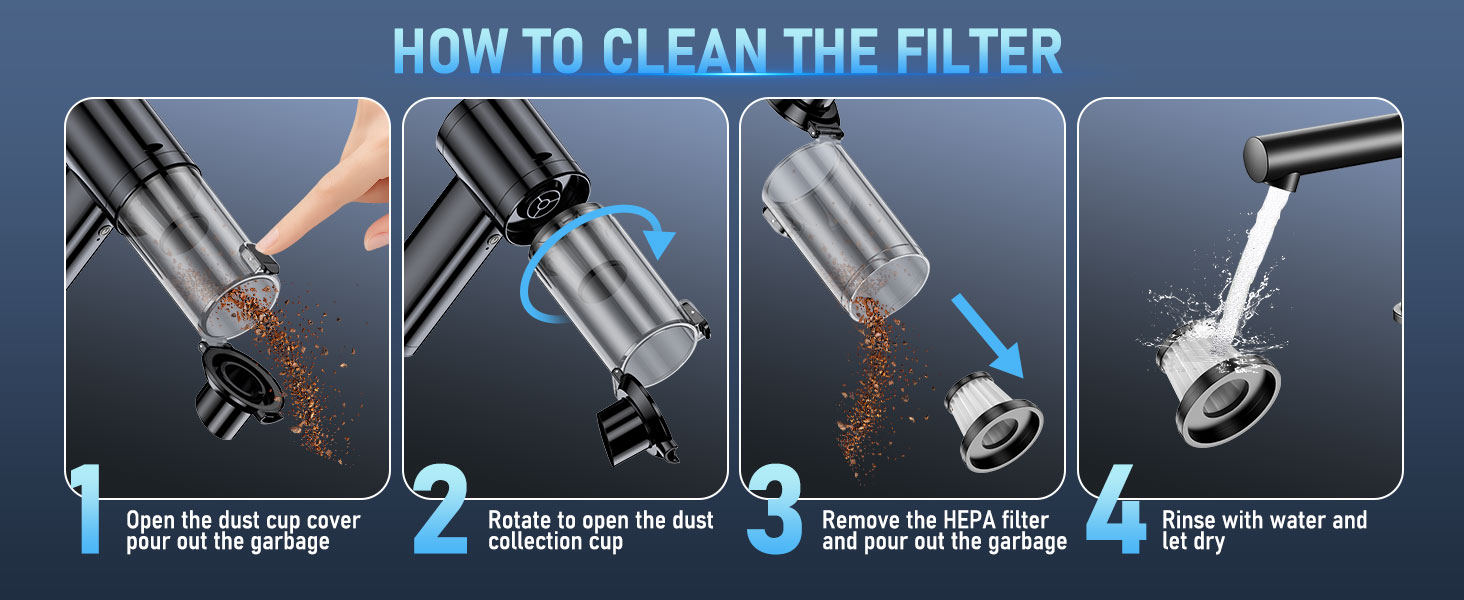 HOW TO CLEAN THE FILTER

1 Open the dust cup cover pour out the garbage

2 Rotate to open the dust collection cup

3 Remove the HEPA filter and pour out the garbage

4 Rinse with water and let dry