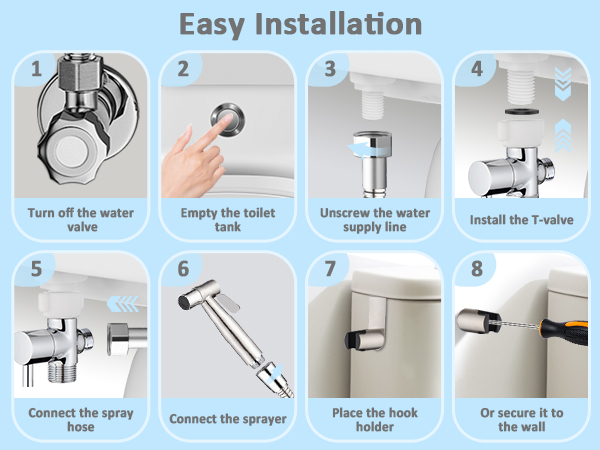 Easy Installation

1
Turn off the water valve

2
Empty the toilet tank

3
Unscrew the water supply line

4
Install the T-valve

5
Connect the spray hose

6
Connect the sprayer

7
Place the hook holder

8
Or secure it to the wall