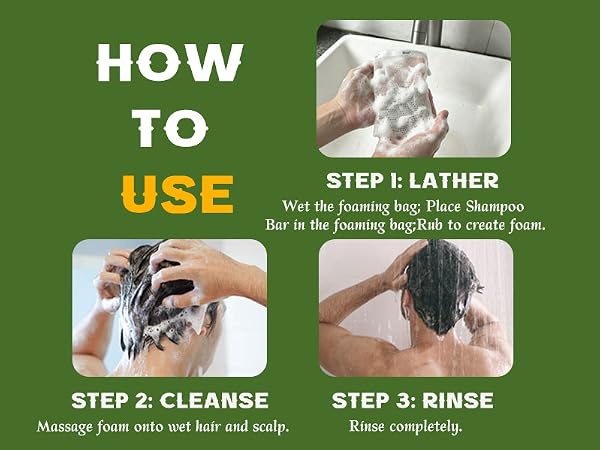 HOW
TO
USE

STEP 1: LATHER
Wet the foaming bag; Place Shampoo Bar in the foaming bag;Rub to create foam.

STEP 2: CLEANSE
Massage foam onto wet hair and scalp.

STEP 3: RINSE
Rinse completely.