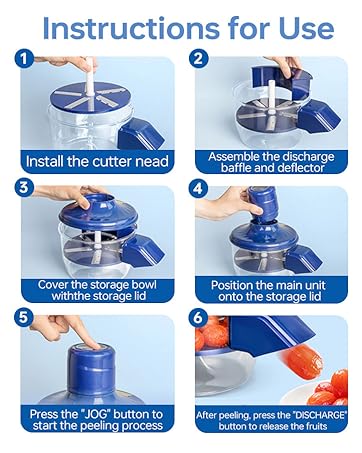 Instructions for Use

1

Install the cutter nead

2

Assemble the discharge baffle and deflector

3

Cover the storage bowl withthe storage lid

4

Position the main unit onto the storage lid

5

Press the "JOG" button to start the peeling process

6

After peeling, press the "DISCHARGE" button to release the fruits