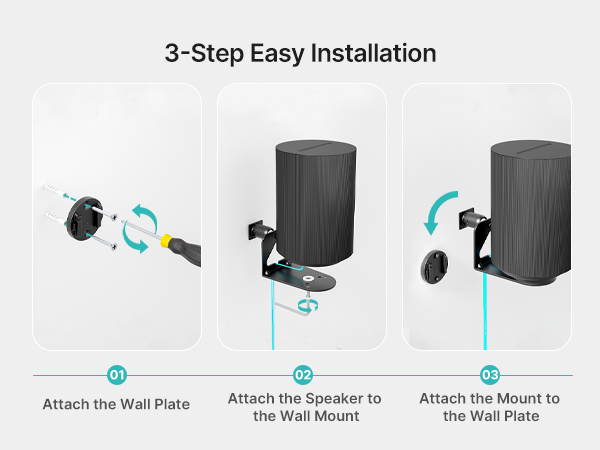 3-Step Easy Installation

01

Attach the Wall Plate

02

Attach the Speaker to the Wall Mount

03

Attach the Mount to the Wall Plate