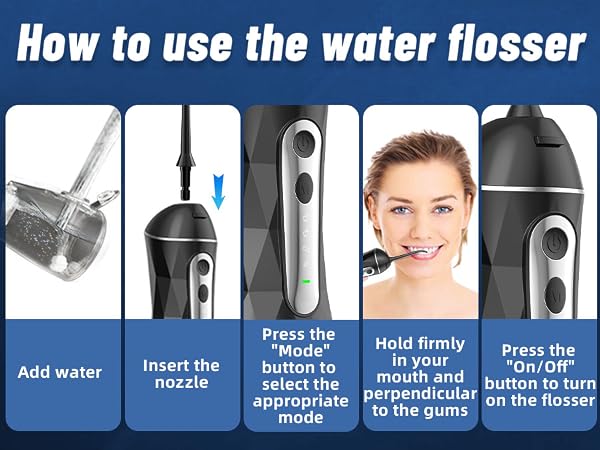 How to use the water flosser

Add water

Insert the nozzle

Press the "Mode" button to select the appropriate mode

Hold firmly in your mouth and perpendicular to the gums

Press the "On/Off" button to turn on the flosser