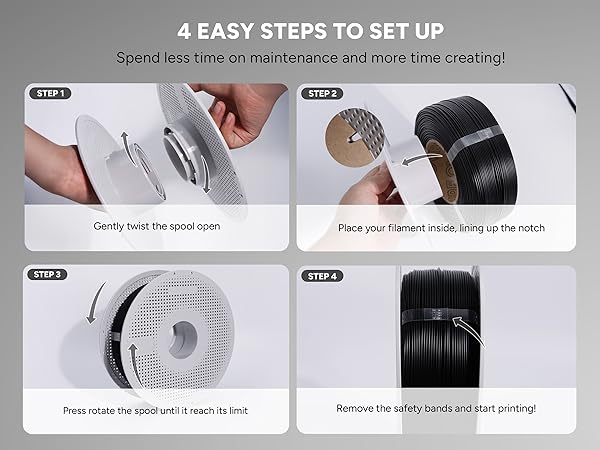 4 EASY STEPS TO SET UP

Spend less time on maintenance and more time creating!

STEP 1

Gently twist the spool open

STEP 2

Place your filament inside, lining up the notch

STEP 3

Press rotate the spool until it reach its limit

STEP 4

Remove the safety bands and start printing!