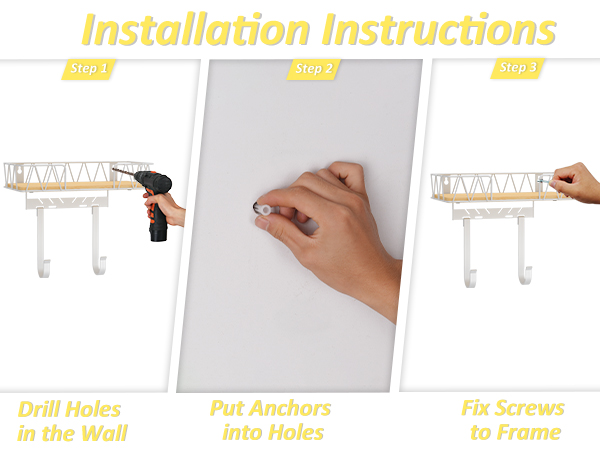 Installation Instructions

Step 1

Step 2

Step 3

Drill Holes in the Wall

Put Anchors into Holes

Fix Screws to Frame