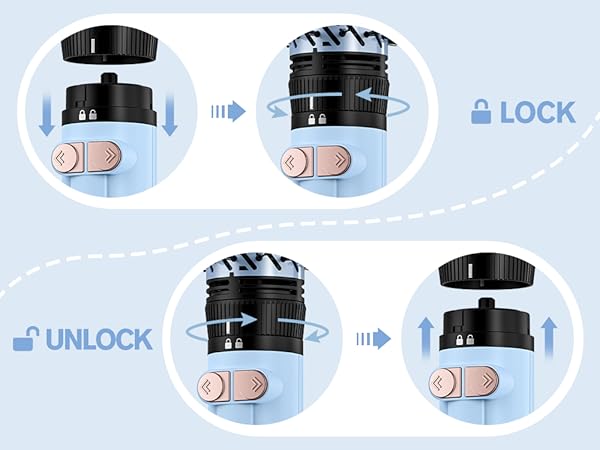 LOCK

UNLOCK