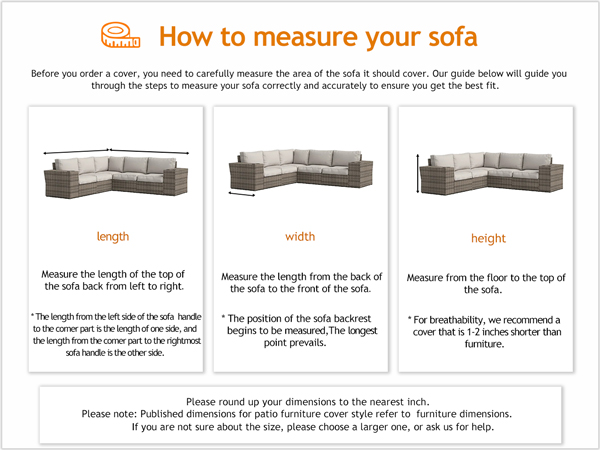 How to measure your sofa

Before you order a cover, you need to carefully measure the area of the sofa it should cover. Our guide below will guide you through the steps to measure your sofa correctly and accurately to ensure you get the best fit.

length

Measure the length of the top of the sofa back from left to right.

* The length from the left side of the sofa handle to the corner part is the length of one side, and the length from the corner part to the rightmost sofa handle is the other side.

width

Measure the length from the back of the sofa to the front of the sofa.

* The position of the sofa backrest begins to be measured,The longest point prevails.

height

Measure from the floor to the top of the sofa.

* For breathability, we recommend a cover that is 1-2 inches shorter than furniture.

Please round up your dimensions to the nearest inch.
Please note: Published dimensions for patio furniture cover style refer to furniture dimensions.
If you are not sure about the size, please choose a larger one, or ask us for help.