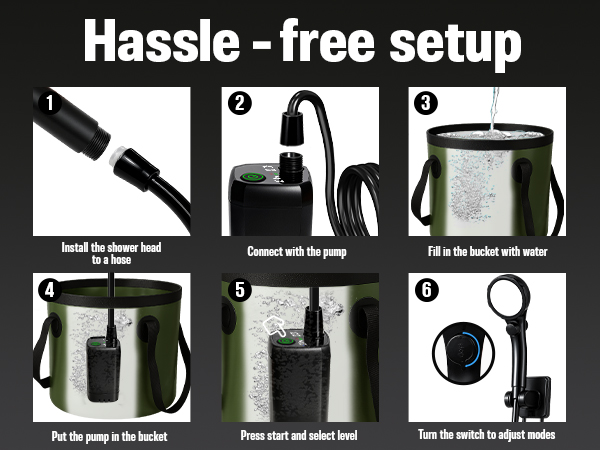 Hassle - free setup

1
Install the shower head to a hose

2
Connect with the pump

3
Fill in the bucket with water

4
Put the pump in the bucket

5
Press start and select level

6
Turn the switch to adjust modes