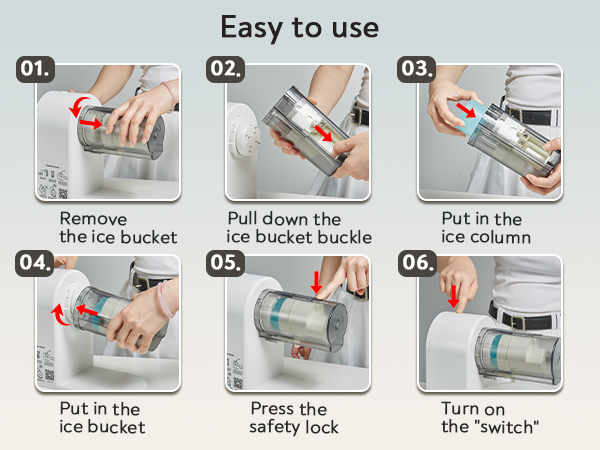 Easy to use

01.

Remove the ice bucket

02.

Pull down the ice bucket buckle

03.

Put in the ice column

04.

Put in the ice bucket

05.

Press the safety lock

06.

Turn on the "switch"