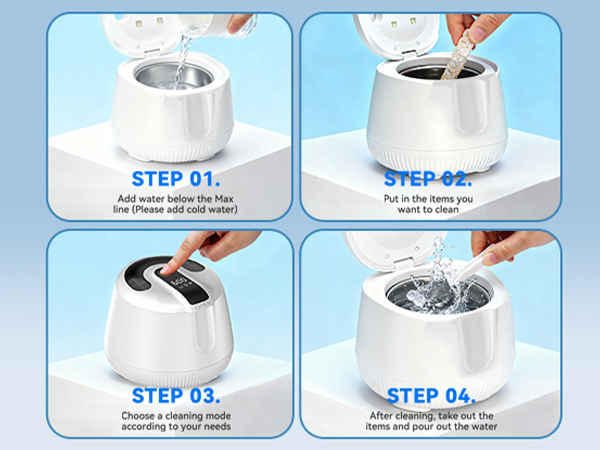 STEP 01.
Add water below the Max line (Please add cold water)

STEP 02.
Put in the items you want to clean

STEP 03.
Choose a cleaning mode according to your needs

STEP 04.
After cleaning, take out the items and pour out the water