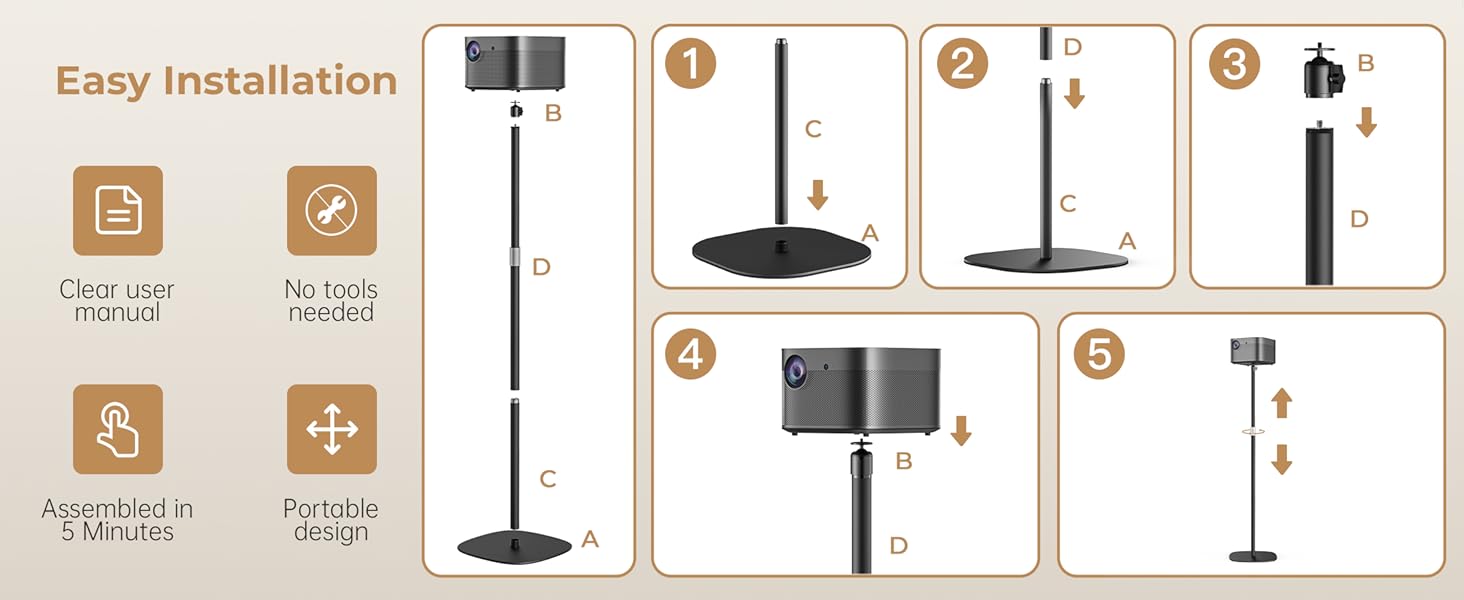 Easy Installation

Clear user manual

No tools needed

Assembled in 5 Minutes

Portable design

B

D

C

A

1

C

A

2

D

C

A

3

B

D

4

B

D

5