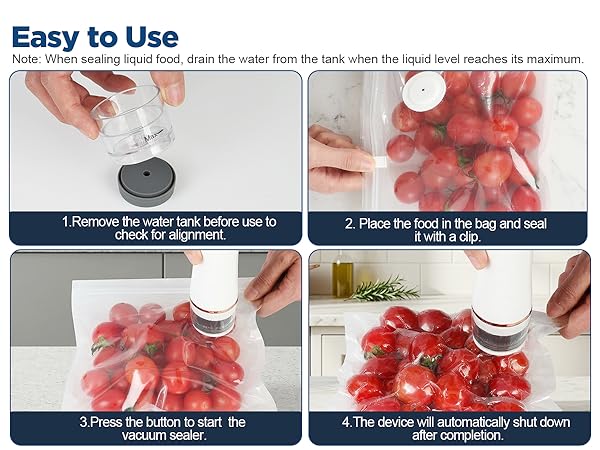 Easy to Use

Note: When sealing liquid food, drain the water from the tank when the liquid level reaches its maximum.

Max

1.Remove the water tank before use to check for alignment.

2. Place the food in the bag and seal it with a clip.

3.Press the button to start the vacuum sealer.

4.The device will automatically shut down after completion.