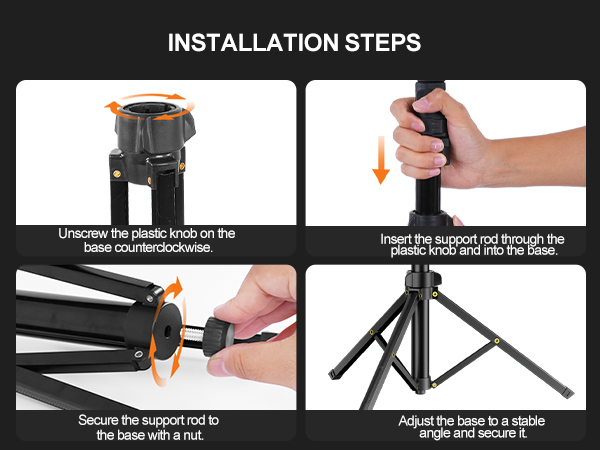 INSTALLATION STEPS

Unscrew the plastic knob on the base counterclockwise.

Insert the support rod through the plastic knob and into the base.

Secure the support rod to the base with a nut.

Adjust the base to a stable angle and secure it.