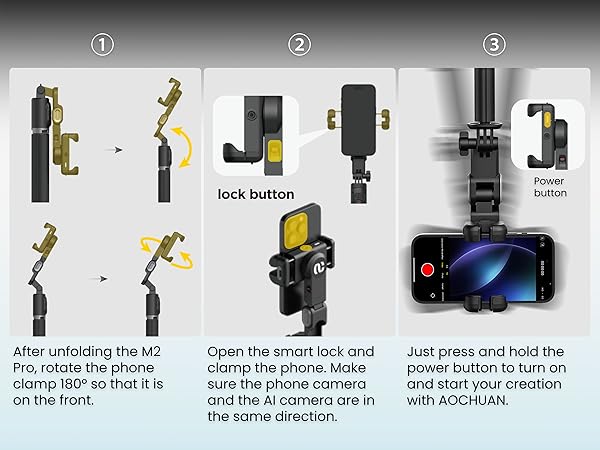 ①

After unfolding the M2 Pro, rotate the phone clamp 180° so that it is on the front.

②

lock button

Open the smart lock and clamp the phone. Make sure the phone camera and the AI camera are in the same direction.

③

Power button

Just press and hold the power button to turn on and start your creation with AOCHUAN.