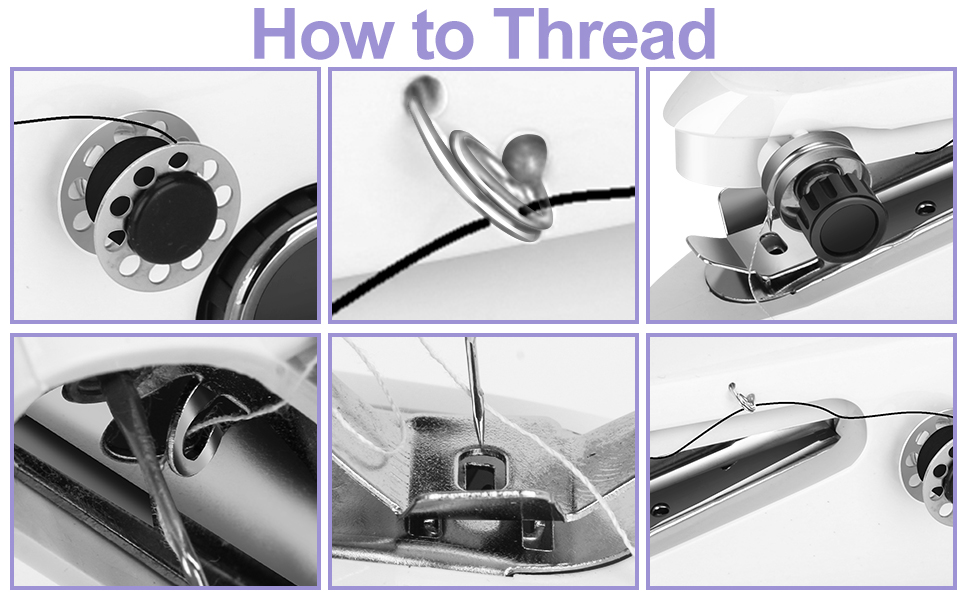 How to Thread