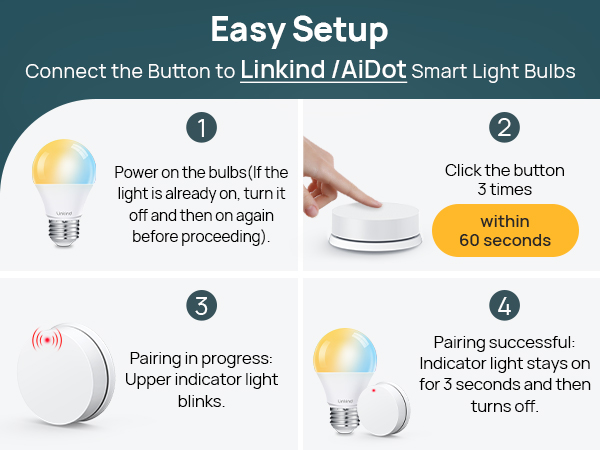 Easy Setup
Connect the Button to Linkind /AiDot Smart Light Bulbs

1
Linkind
Power on the bulbs(If the light is already on, turn it off and then on again before proceeding).

2
Click the button 3 times
within 60 seconds

3
Pairing in progress: Upper indicator light blinks.

4
Linkind
Pairing successful: Indicator light stays on for 3 seconds and then turns off.