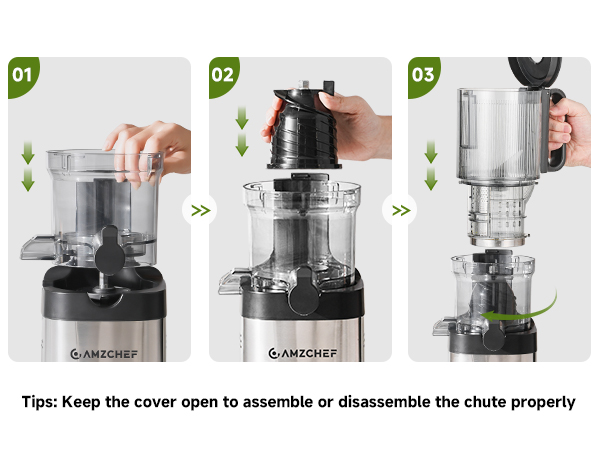 01

AMZCHEF

02

AMZCHEF

03

Tips: Keep the cover open to assemble or disassemble the chute properly