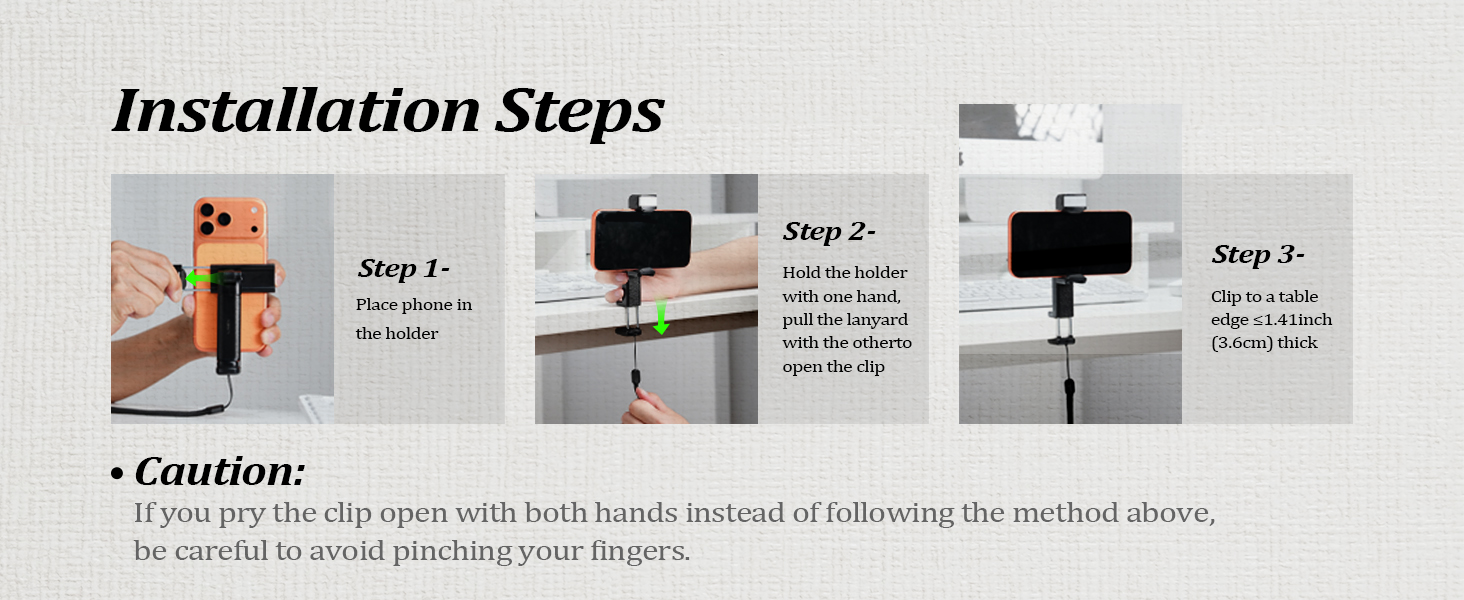 Installation Steps

Step 1-
Place phone in the holder

Step 2-
Hold the holder with one hand, pull the lanyard with the otherto open the clip

Step 3-
Clip to a table edge ≤1.41inch (3.6cm) thick

• Caution:
If you pry the clip open with both hands instead of following the method above, be careful to avoid pinching your fingers.