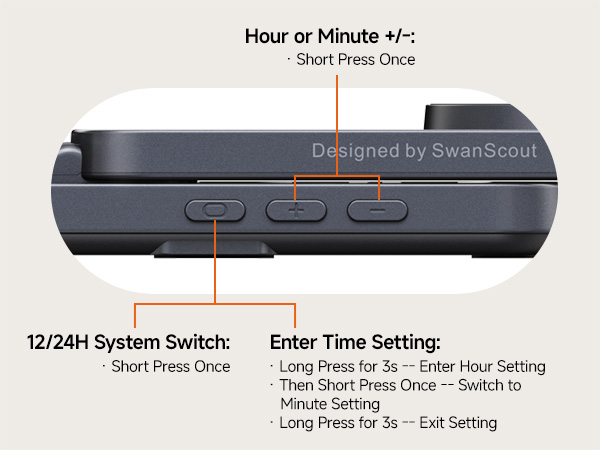 Hour or Minute +/-:
· Short Press Once

Designed by SwanScout

+

−

12/24H System Switch:
· Short Press Once

Enter Time Setting:
· Long Press for 3s -- Enter Hour Setting
· Then Short Press Once -- Switch to Minute Setting
· Long Press for 3s -- Exit Setting