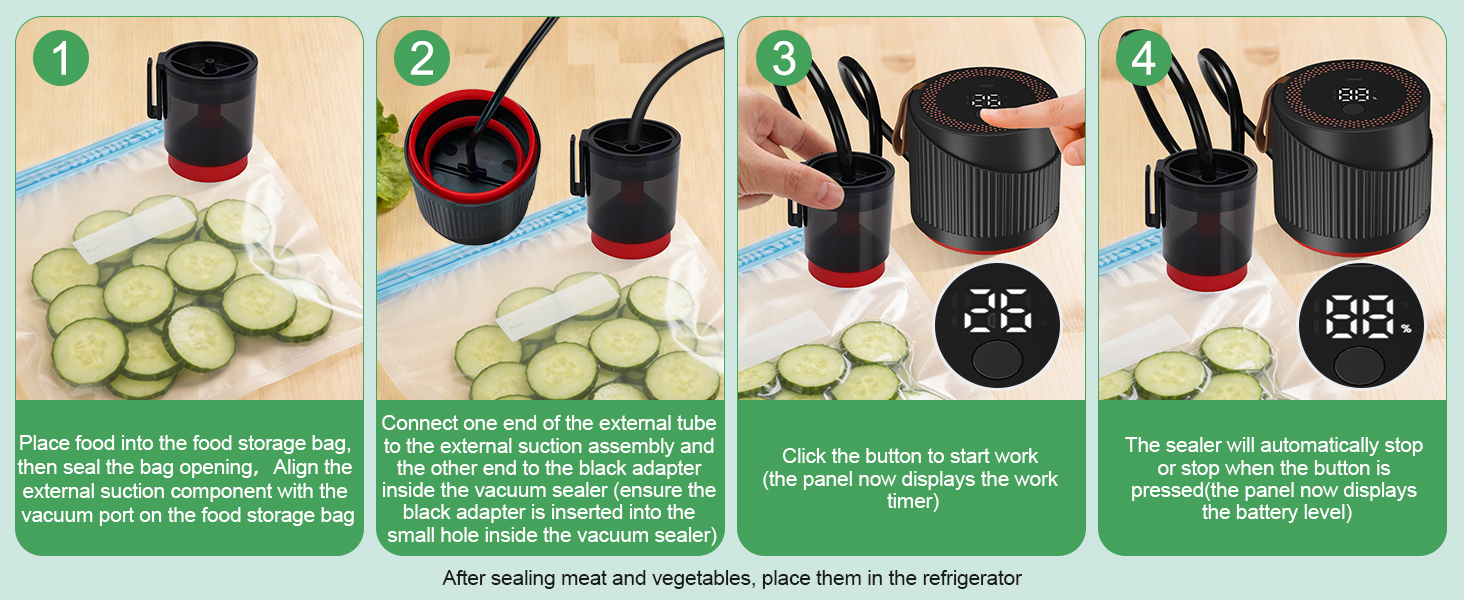 1

Place food into the food storage bag, then seal the bag opening, Align the external suction component with the vacuum port on the food storage bag

2

Connect one end of the external tube to the external suction assembly and the other end to the black adapter inside the vacuum sealer (ensure the black adapter is inserted into the small hole inside the vacuum sealer)

3

26

Click the button to start work (the panel now displays the work timer)

4

88 %

The sealer will automatically stop or stop when the button is pressed(the panel now displays the battery level)

After sealing meat and vegetables, place them in the refrigerator