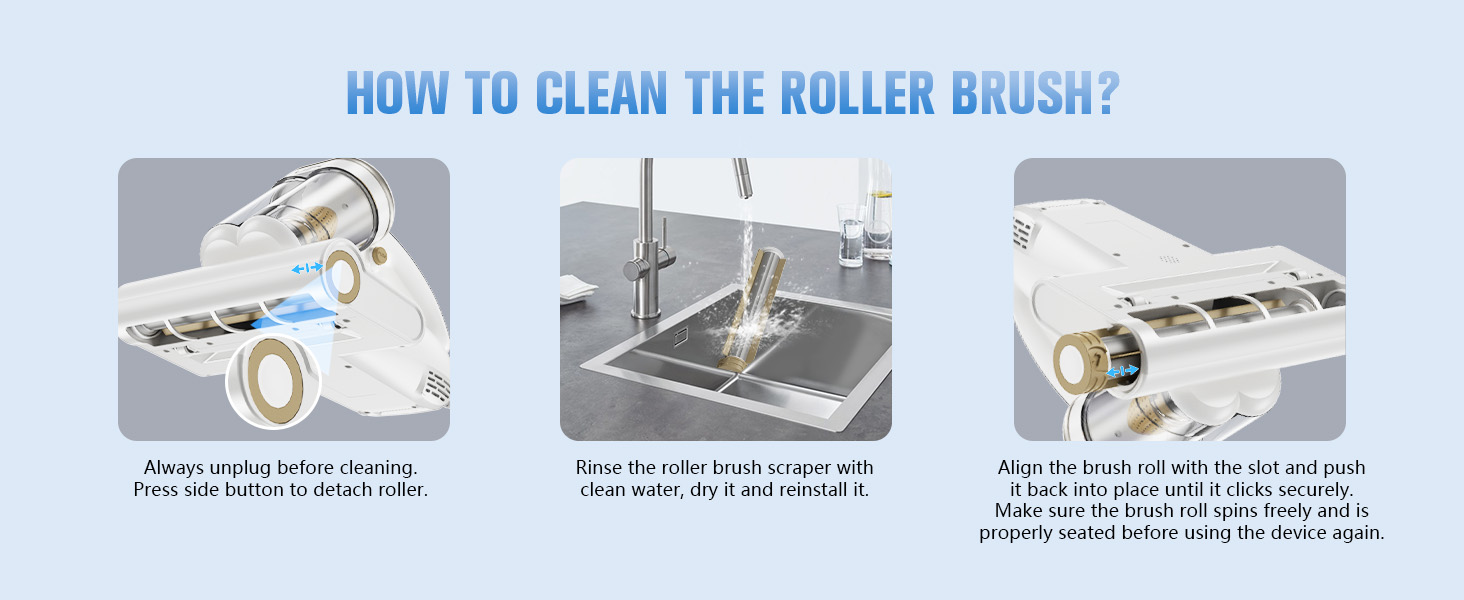 HOW TO CLEAN THE ROLLER BRUSH?

Always unplug before cleaning. Press side button to detach roller.

Rinse the roller brush scraper with clean water, dry it and reinstall it.

Align the brush roll with the slot and push it back into place until it clicks securely. Make sure the brush roll spins freely and is properly seated before using the device again.