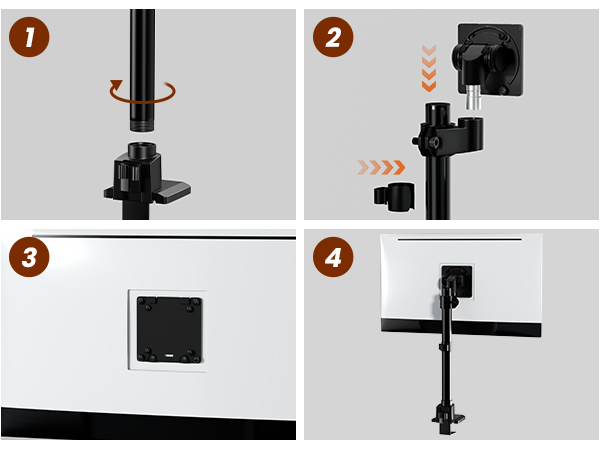 1

2

3

4