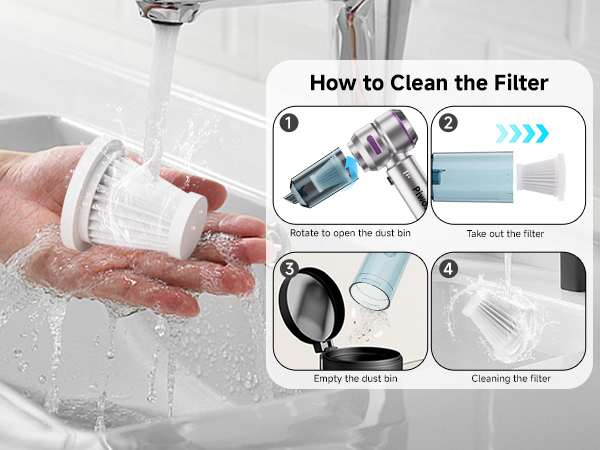 How to Clean the Filter

1

Piwo

Rotate to open the dust bin

2

Take out the filter

3

Empty the dust bin

4

Cleaning the filter