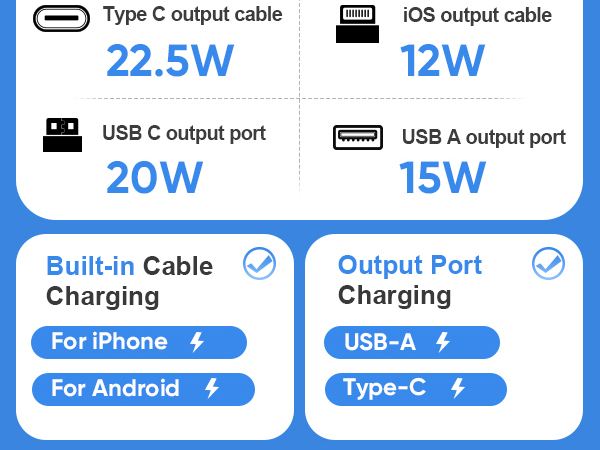 Type C output cable
22.5W

iOS output cable
12W

USB C output port
20W

USB A output port
15W

Built-in Cable Charging

For iPhone

For Android

Output Port Charging

USB-A

Type-C