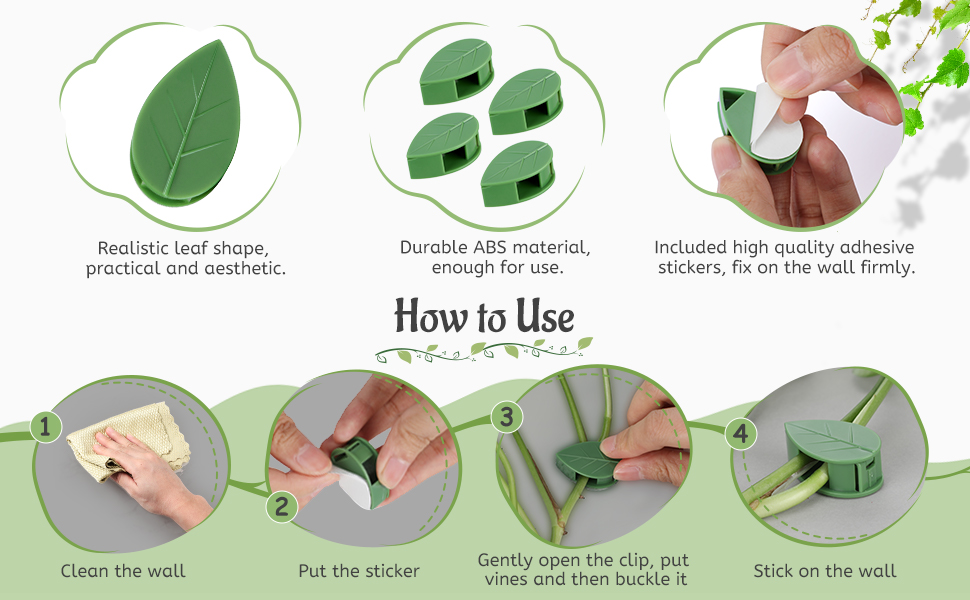 Realistic leaf shape, practical and aesthetic.

Durable ABS material, enough for use.

Included high quality adhesive stickers, fix on the wall firmly.

How to Use

1

Clean the wall

2

Put the sticker

3

Gently open the clip, put vines and then buckle it

4

Stick on the wall