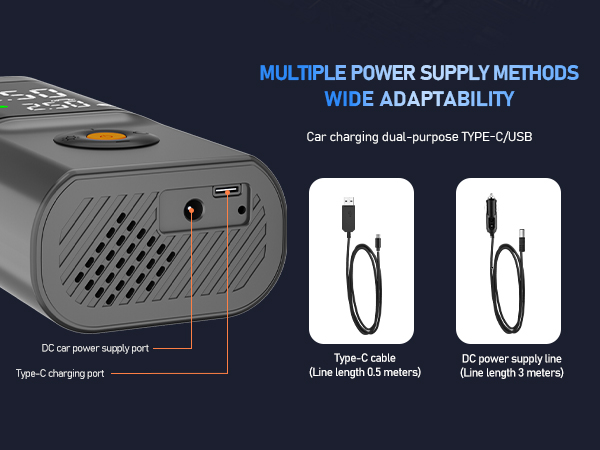 MULTIPLE POWER SUPPLY METHODS
WIDE ADAPTABILITY

Car charging dual-purpose TYPE-C/USB

DC car power supply port

Type-C charging port

Type-C cable
(Line length 0.5 meters)

DC power supply line
(Line length 3 meters)