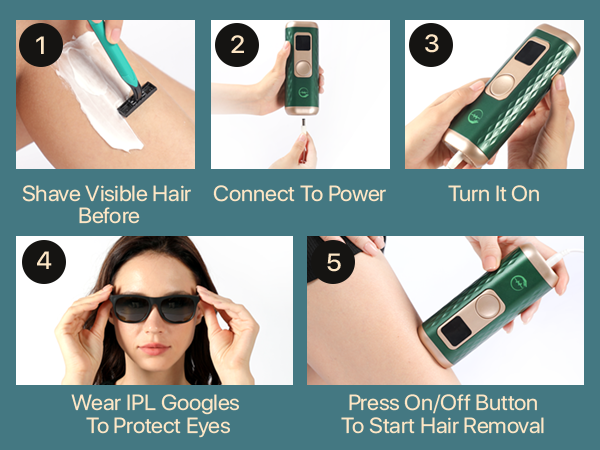 1

Shave Visible Hair Before

2

Connect To Power

3

Turn It On

4

Wear IPL Googles To Protect Eyes

5

Press On/Off Button To Start Hair Removal