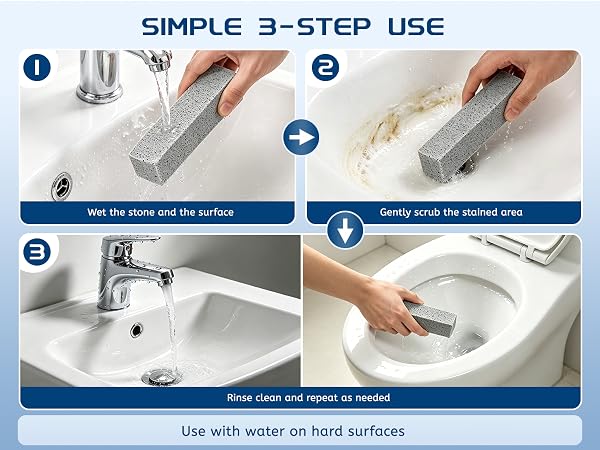 SIMPLE 3-STEP USE

1

Wet the stone and the surface

2

Gently scrub the stained area

3

Rinse clean and repeat as needed

Use with water on hard surfaces