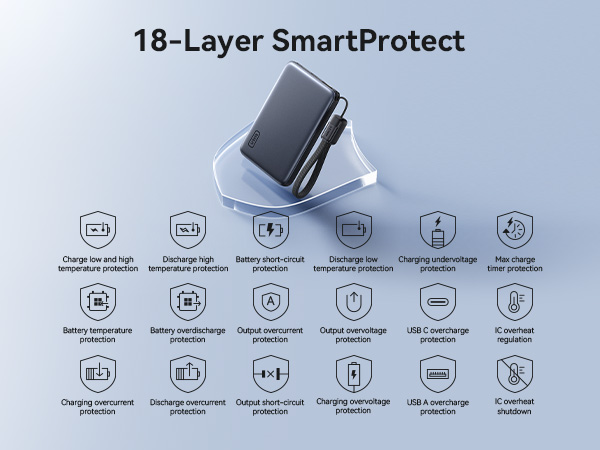 18-Layer SmartProtect

Charge low and high temperature protection

Discharge high temperature protection

Battery short-circuit protection

Discharge low temperature protection

Charging undervoltage protection

Max charge timer protection

Battery temperature protection

Battery overdischarge protection

Output overcurrent protection

Output overvoltage protection

USB C overcharge protection

IC overheat regulation

Charging overcurrent protection

Discharge overcurrent protection

Output short-circuit protection

Charging overvoltage protection

USB A overcharge protection

IC overheat shutdown