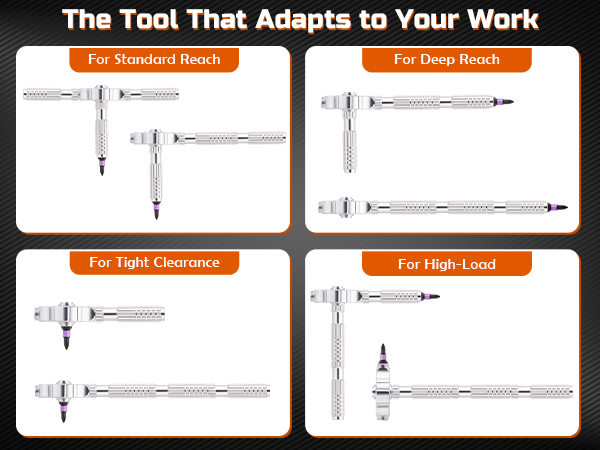 The Tool That Adapts to Your Work

For Standard Reach

For Deep Reach

For Tight Clearance

For High-Load