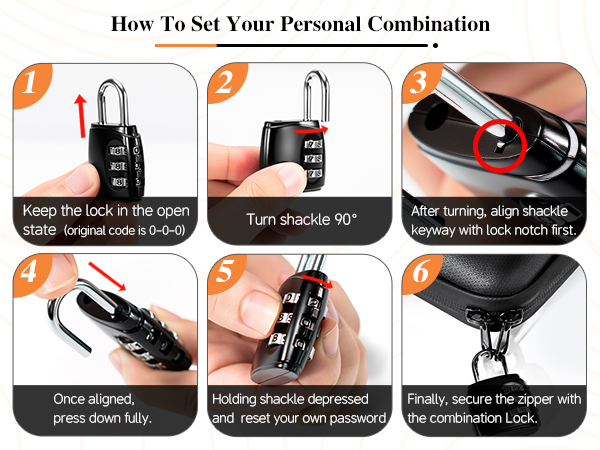 How To Set Your Personal Combination

1
Keep the lock in the open state (original code is 0-0-0)

2
Turn shackle 90°

3
After turning, align shackle keyway with lock notch first.

4
Once aligned, press down fully.

5
Holding shackle depressed and reset your own password

6
Finally, secure the zipper with the combination Lock.