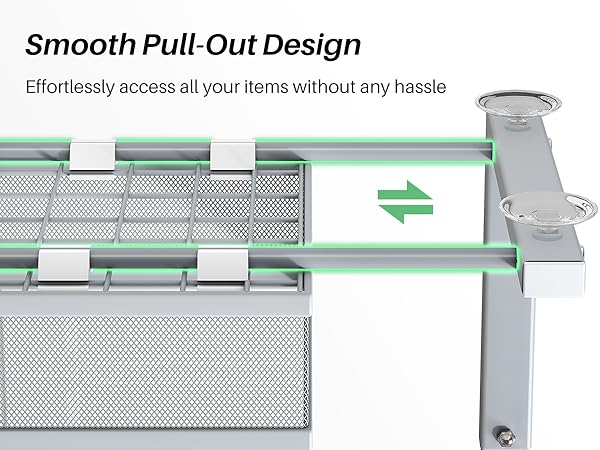 Smooth Pull-Out Design

Effortlessly access all your items without any hassle