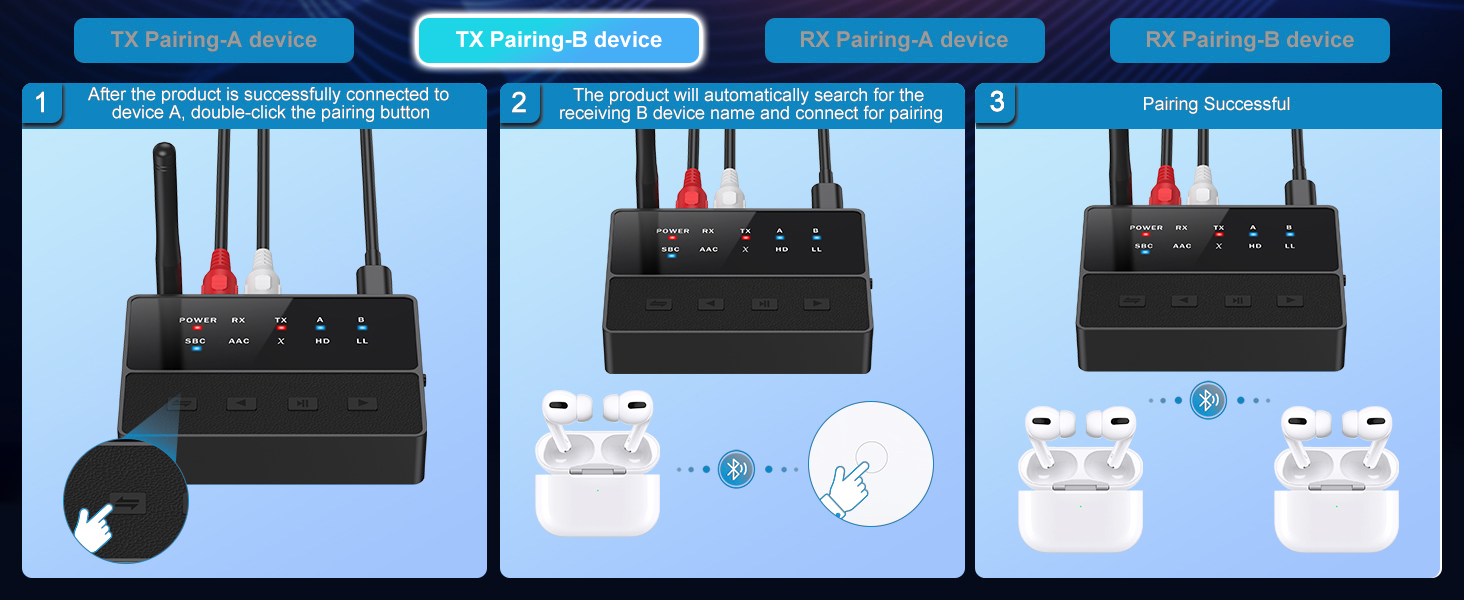 TX Pairing-A device

TX Pairing-B device

RX Pairing-A device

RX Pairing-B device

1 After the product is successfully connected to device A, double-click the pairing button

POWER RX TX A B
SBC AAC X HD LL

2 The product will automatically search for the receiving B device name and connect for pairing

POWER RX TX A B
SBC AAC X HD LL

3 Pairing Successful

POWER RX TX A B
SBC AAC X HD LL