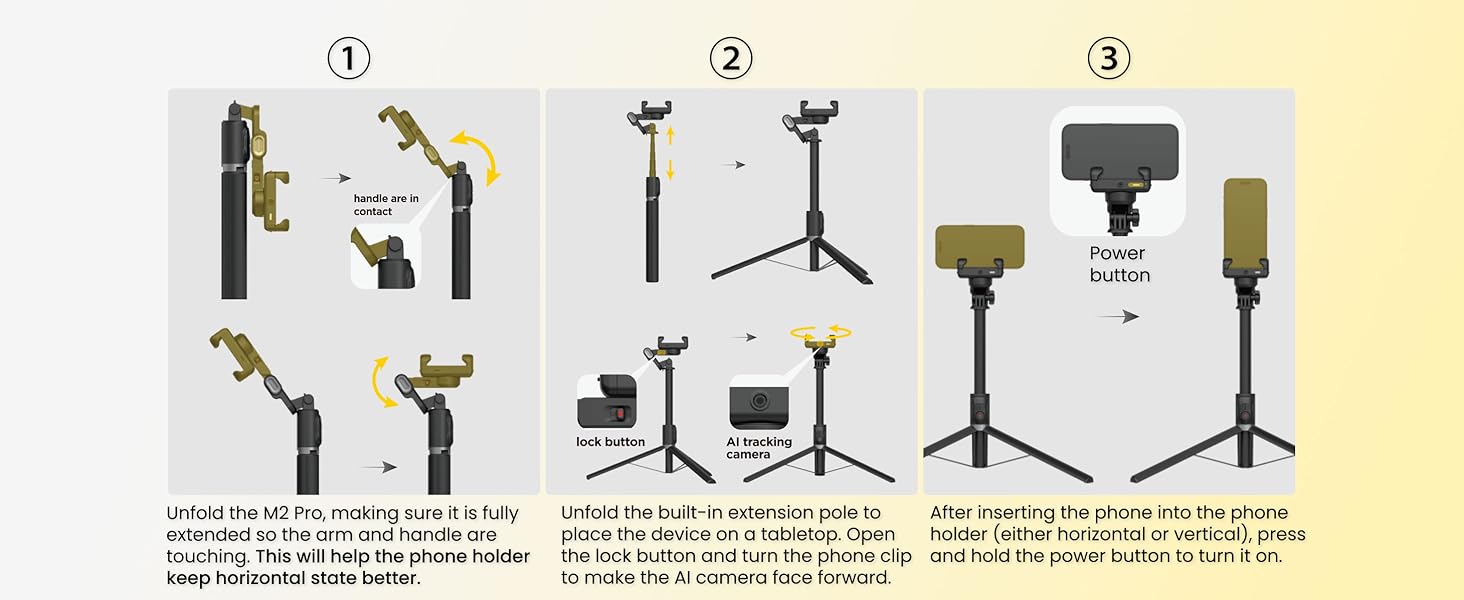 1

handle are in contact

Unfold the M2 Pro, making sure it is fully extended so the arm and handle are touching. This will help the phone holder keep horizontal state better.

2

lock button

AI tracking camera

Unfold the built-in extension pole to place the device on a tabletop. Open the lock button and turn the phone clip to make the AI camera face forward.

3

Power button

After inserting the phone into the phone holder (either horizontal or vertical), press and hold the power button to turn it on.