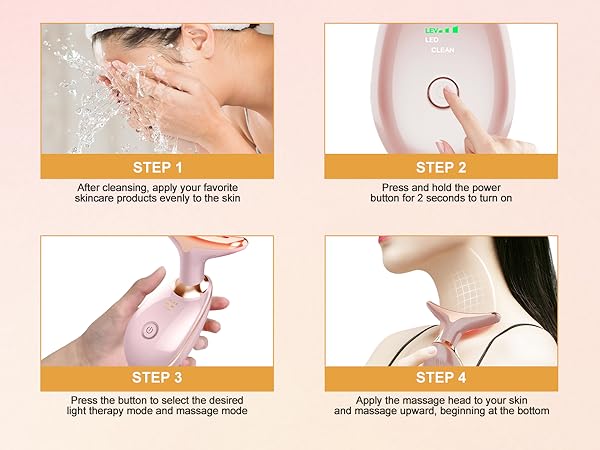 STEP 1

After cleansing, apply your favorite skincare products evenly to the skin

LEV
LED
CLEAN

STEP 2

Press and hold the power button for 2 seconds to turn on

STEP 3

Press the button to select the desired light therapy mode and massage mode

STEP 4

Apply the massage head to your skin and massage upward, beginning at the bottom