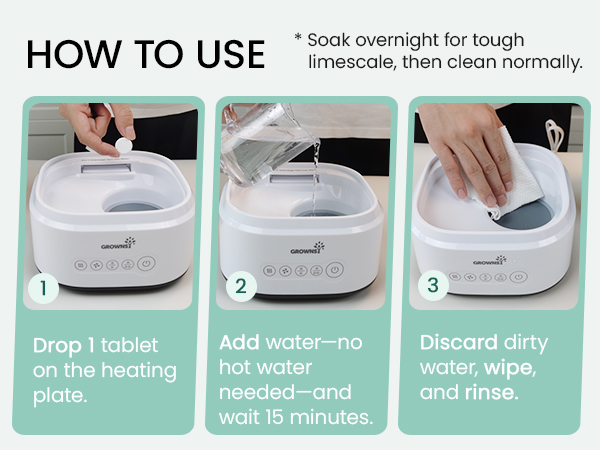 HOW TO USE

* Soak overnight for tough limescale, then clean normally.

GROWNSY

1

Drop 1 tablet on the heating plate.

GROWNSY

2

Add water—no hot water needed—and wait 15 minutes.

GROWNSY

3

Discard dirty water, wipe, and rinse.