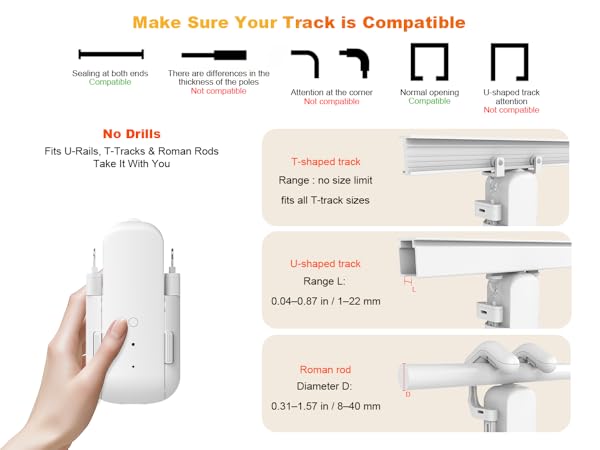 Make Sure Your Track is Compatible

Sealing at both ends
Compatible

There are differences in the thickness of the poles
Not compatible

Attention at the corner
Not compatible

Normal opening
Compatible

U-shaped track attention
Not compatible

No Drills
Fits U-Rails, T-Tracks & Roman Rods
Take It With You

T-shaped track
Range : no size limit
fits all T-track sizes

U-shaped track
Range L:
0.04–0.87 in / 1–22 mm

L

Roman rod
Diameter D:
0.31–1.57 in / 8–40 mm

D