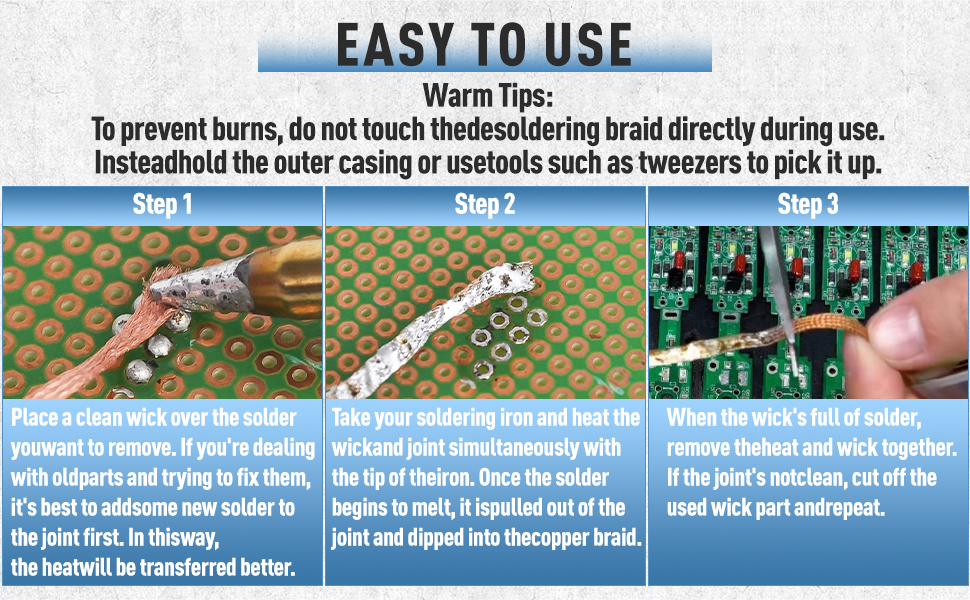 EASY TO USE

Warm Tips:
To prevent burns, do not touch thedesoldering braid directly during use. Insteadhold the outer casing or usetools such as tweezers to pick it up.

Step 1

Place a clean wick over the solder youwant to remove. If you're dealing with oldparts and trying to fix them, it's best to addsome new solder to the joint first. In thisway, the heatwill be transferred better.

Step 2

Take your soldering iron and heat the wickand joint simultaneously with the tip of theiron. Once the solder begins to melt, it ispulled out of the joint and dipped into thecopper braid.

Step 3

When the wick's full of solder, remove theheat and wick together. If the joint's notclean, cut off the used wick part andrepeat.