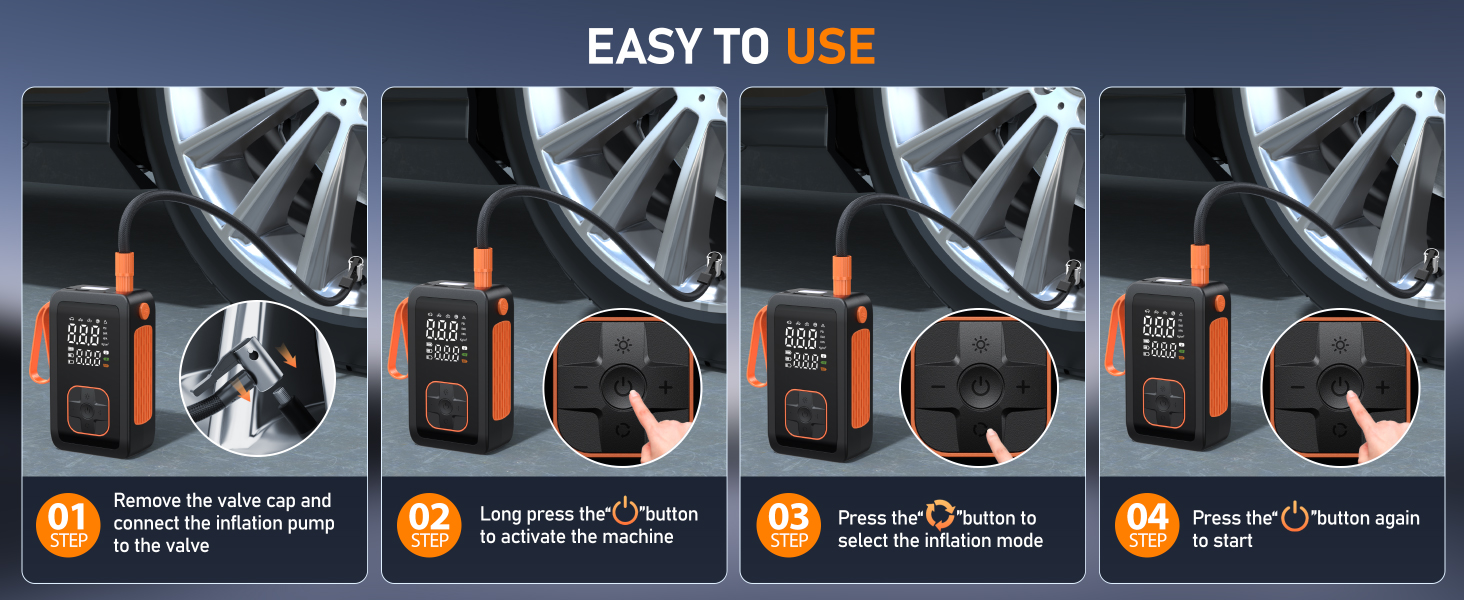 EASY TO USE

01 STEP
Remove the valve cap and connect the inflation pump to the valve

02 STEP
Long press the" "button to activate the machine

03 STEP
Press the" "button to select the inflation mode

04 STEP
Press the" "button again to start